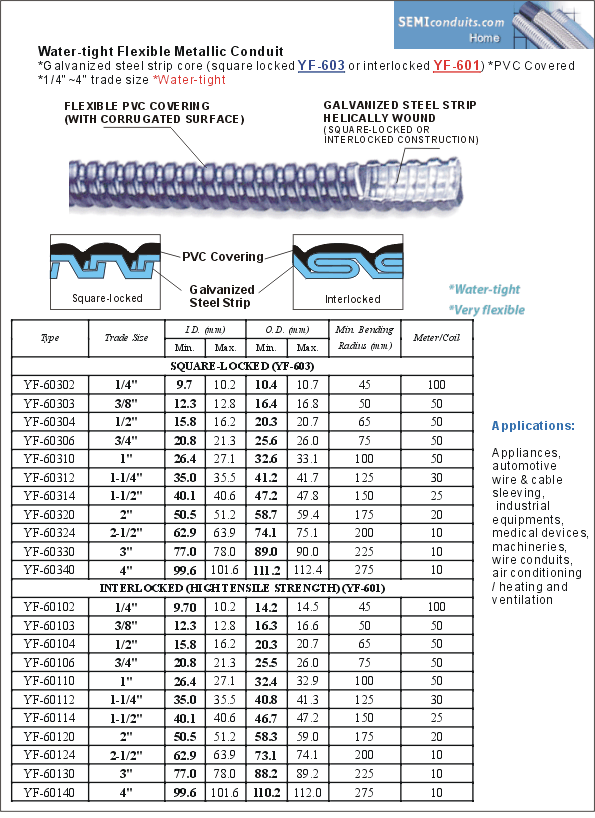 SEMIconduits.com
Home

Water-tight Flexible Metallic Conduit
*Galvanized steel strip core (square locked YF-603 or interlocked YF-601) *PVC Covered
*1/4" ~4" trade size *Water-tight

FLEXIBLE PVC COVERING (WITH CORRUGATED SURFACE)

GALVANIZED STEEL STRIP HELICALLY WOUND
(SQUARE-LOCKED OR INTERLOCKED CONSTRUCTION)

PVC Covering
Galvanized Steel Strip
Square-locked
Interlocked

*Water-tight
*Very flexible

| Type | Trade Size | I.D. (mm) Min. | I.D. (mm) Max. | O.D. (mm) Min. | O.D. (mm) Max. | Min. Bending Radius (mm) | Meter/Coil |
|---|---|---|---|---|---|---|---|
| SQUARE-LOCKED (YF-603) | | | | | | | |
| YF-60302 | 1/4" | 9.7 | 10.2 | 10.4 | 10.7 | 45 | 100 |
| YF-60303 | 3/8" | 12.3 | 12.8 | 16.4 | 16.8 | 50 | 50 |
| YF-60304 | 1/2" | 15.8 | 16.2 | 20.3 | 20.7 | 65 | 50 |
| YF-60306 | 3/4" | 20.8 | 21.3 | 25.6 | 26.0 | 75 | 50 |
| YF-60310 | 1" | 26.4 | 27.1 | 32.6 | 33.1 | 100 | 50 |
| YF-60312 | 1-1/4" | 35.0 | 35.5 | 41.2 | 41.7 | 125 | 30 |
| YF-60314 | 1-1/2" | 40.1 | 40.6 | 47.2 | 47.8 | 150 | 25 |
| YF-60320 | 2" | 50.5 | 51.2 | 58.7 | 59.4 | 175 | 20 |
| YF-60324 | 2-1/2" | 62.9 | 63.9 | 74.1 | 75.1 | 200 | 10 |
| YF-60330 | 3" | 77.0 | 78.0 | 89.0 | 90.0 | 225 | 10 |
| YF-60340 | 4" | 99.6 | 101.6 | 111.2 | 112.4 | 275 | 10 |
| INTERLOCKED (HIGH TENSILE STRENGTH) (YF-601) | | | | | | | |
| YF-60102 | 1/4" | 9.70 | 10.2 | 14.2 | 14.5 | 45 | 100 |
| YF-60103 | 3/8" | 12.3 | 12.8 | 16.3 | 16.6 | 50 | 50 |
| YF-60104 | 1/2" | 15.8 | 16.2 | 20.3 | 20.7 | 65 | 50 |
| YF-60106 | 3/4" | 20.8 | 21.3 | 25.5 | 26.0 | 75 | 50 |
| YF-60110 | 1" | 26.4 | 27.1 | 32.4 | 32.9 | 100 | 50 |
| YF-60112 | 1-1/4" | 35.0 | 35.5 | 40.8 | 41.3 | 125 | 30 |
| YF-60114 | 1-1/2" | 40.1 | 40.6 | 46.7 | 47.2 | 150 | 25 |
| YF-60120 | 2" | 50.5 | 51.2 | 58.3 | 59.0 | 175 | 20 |
| YF-60124 | 2-1/2" | 62.9 | 63.9 | 73.1 | 74.1 | 200 | 10 |
| YF-60130 | 3" | 77.0 | 78.0 | 88.2 | 89.2 | 225 | 10 |
| YF-60140 | 4" | 99.6 | 101.6 | 110.2 | 112.0 | 275 | 10 |

Applications:

Appliances, automotive wire & cable sleeving, industrial equipments, medical devices, machineries, wire conduits, air conditioning / heating and ventilation